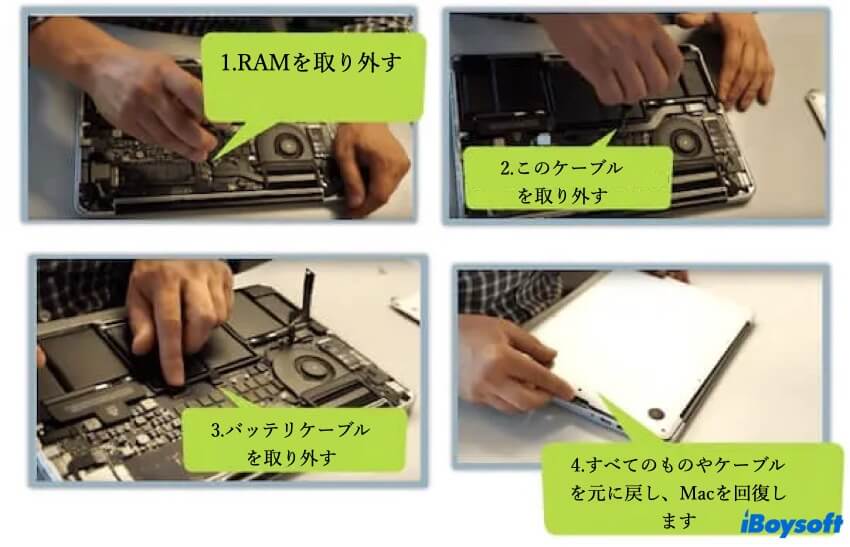 1.RAMを取り外す

2.このケーブルを取り外す

3.バッテリケーブルを取り外す

4.すべてのものやケーブルを元に戻し、Macを回復します

iBoysoft