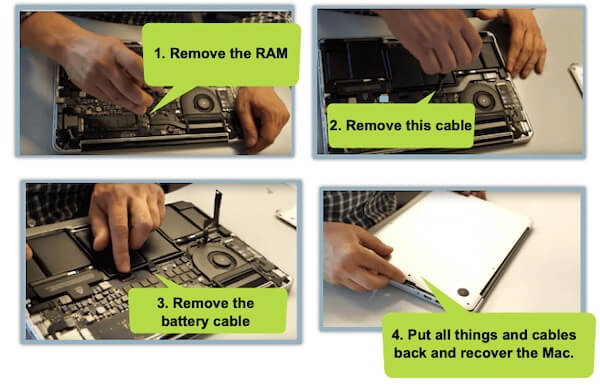 1. Remove the RAM

2. Remove this cable

3. Remove the battery cable

4. Put all things and cables back and recover the Mac.