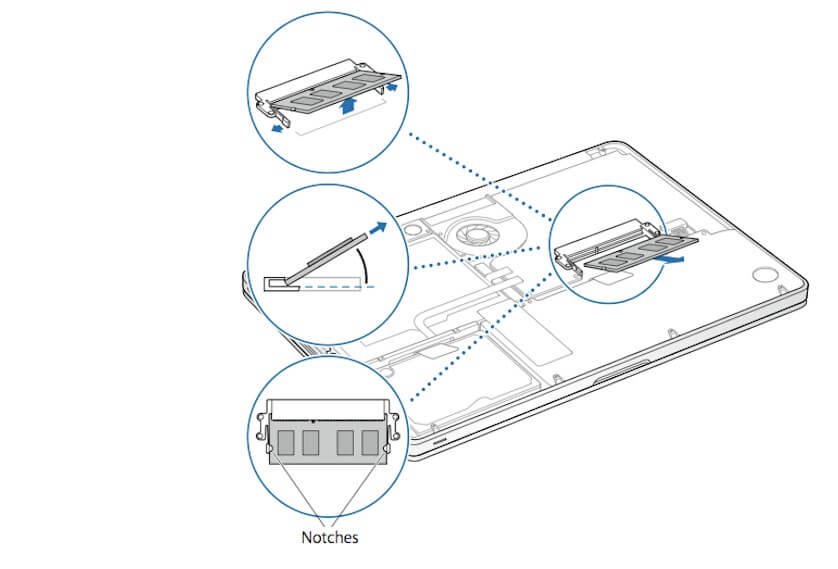 Notches